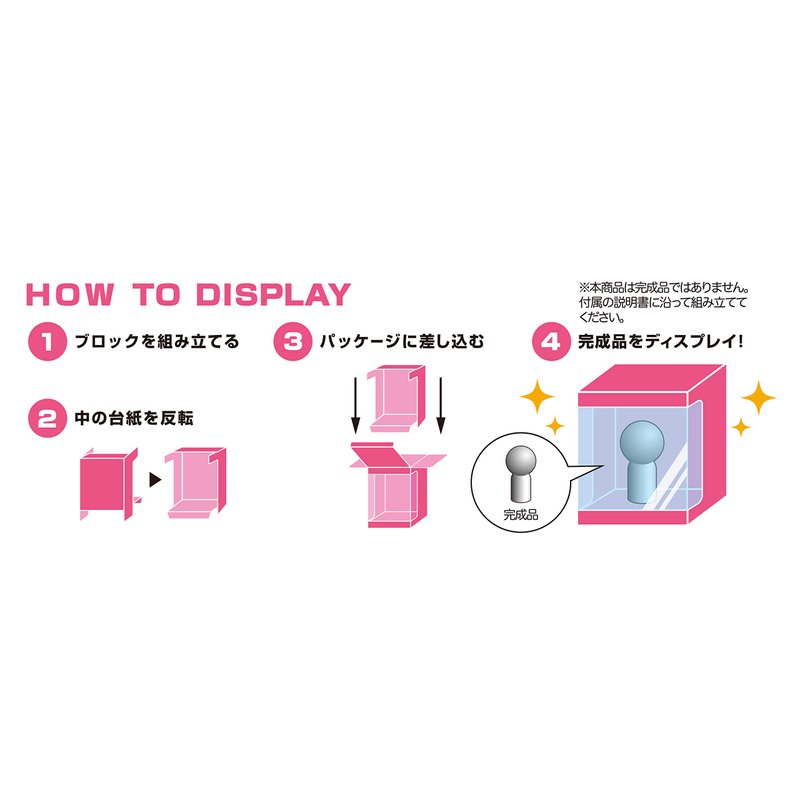 HOW TO DISPLAY

1 ブロックを組み立てる

2 中の台紙を反転

3 パッケージに差し込む

※本商品は完成品ではありません。付属の説明書に沿って組み立ててください。

4 完成品をディスプレイ!

完成品