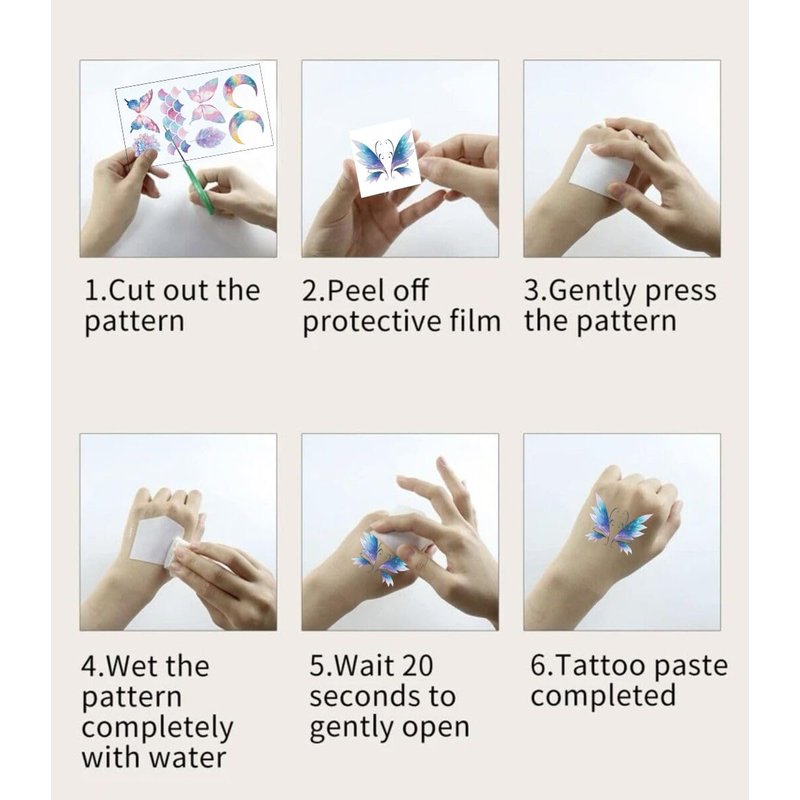 1.Cut out the pattern

2.Peel off protective film

3.Gently press the pattern

4.Wet the pattern completely with water

5.Wait 20 seconds to gently open

6.Tattoo paste completed