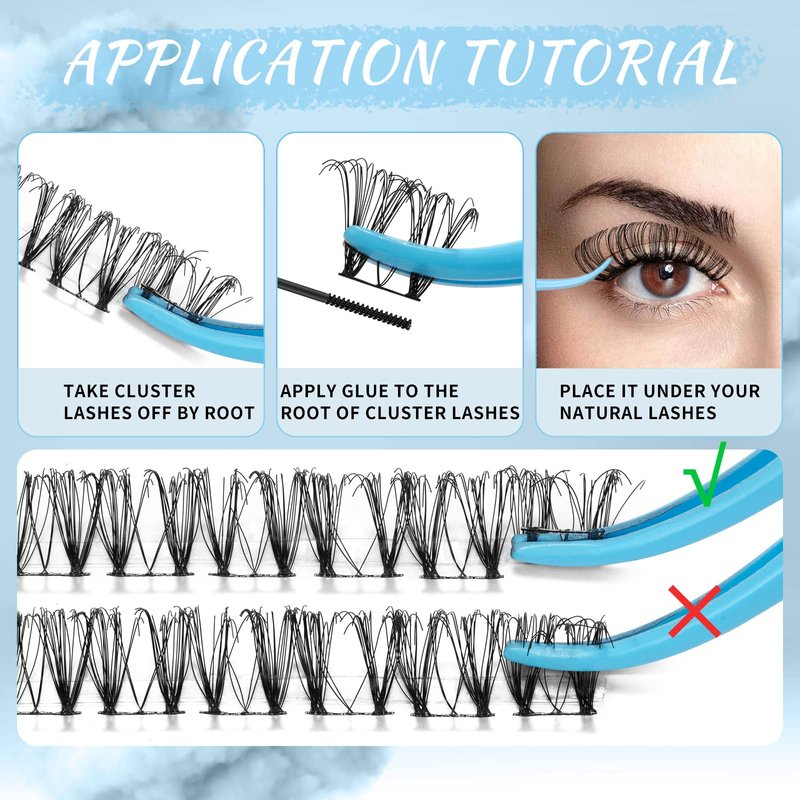 APPLICATION TUTORIAL

TAKE CLUSTER LASHES OFF BY ROOT

APPLY GLUE TO THE ROOT OF CLUSTER LASHES

PLACE IT UNDER YOUR NATURAL LASHES

√

×