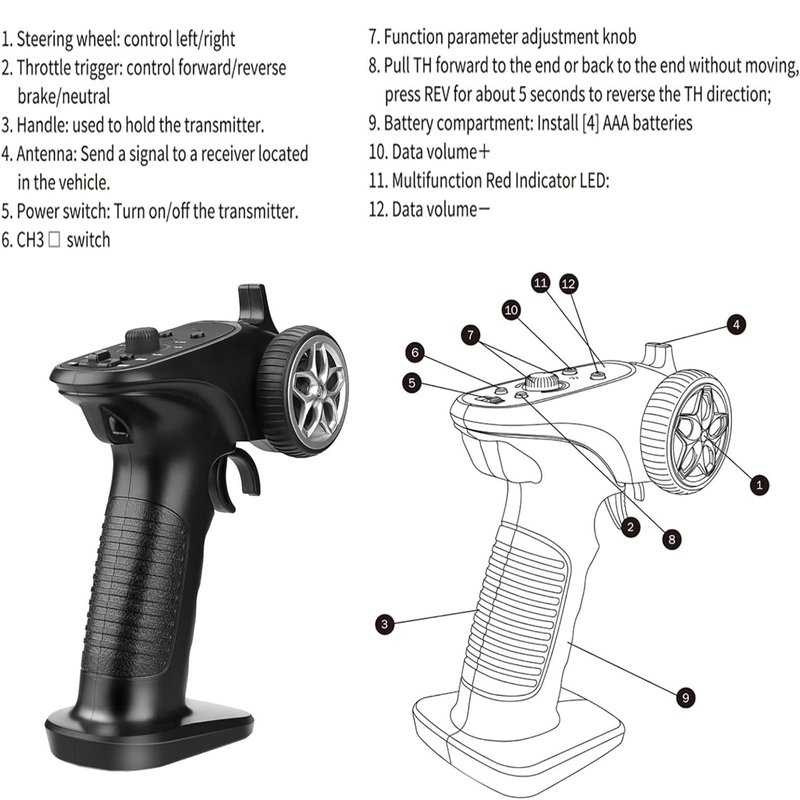 1. Steering wheel: control left/right
2. Throttle trigger: control forward/reverse brake/neutral
3. Handle: used to hold the transmitter.
4. Antenna: Send a signal to a receiver located in the vehicle.
5. Power switch: Turn on/off the transmitter.
6. CH3 □ switch

7. Function parameter adjustment knob
8. Pull TH forward to the end or back to the end without moving, press REV for about 5 seconds to reverse the TH direction;
9. Battery compartment: Install [4] AAA batteries
10. Data volume+
11. Multifunction Red Indicator LED:
12. Data volume−

11 12 10 4 7 6 5 1 2 8 3 9