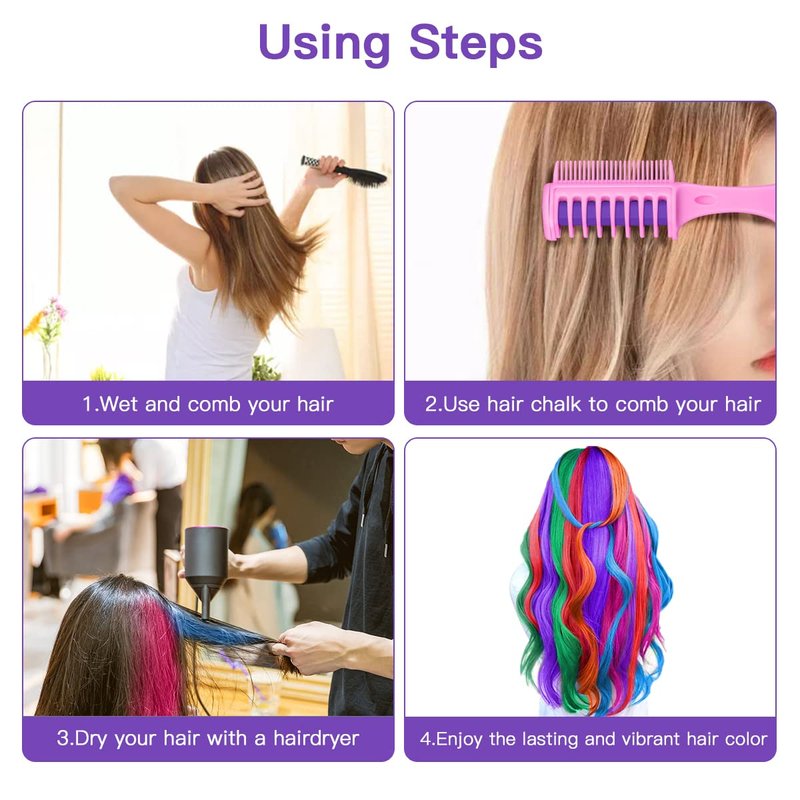 Using Steps

1.Wet and comb your hair

2.Use hair chalk to comb your hair

3.Dry your hair with a hairdryer

4.Enjoy the lasting and vibrant hair color