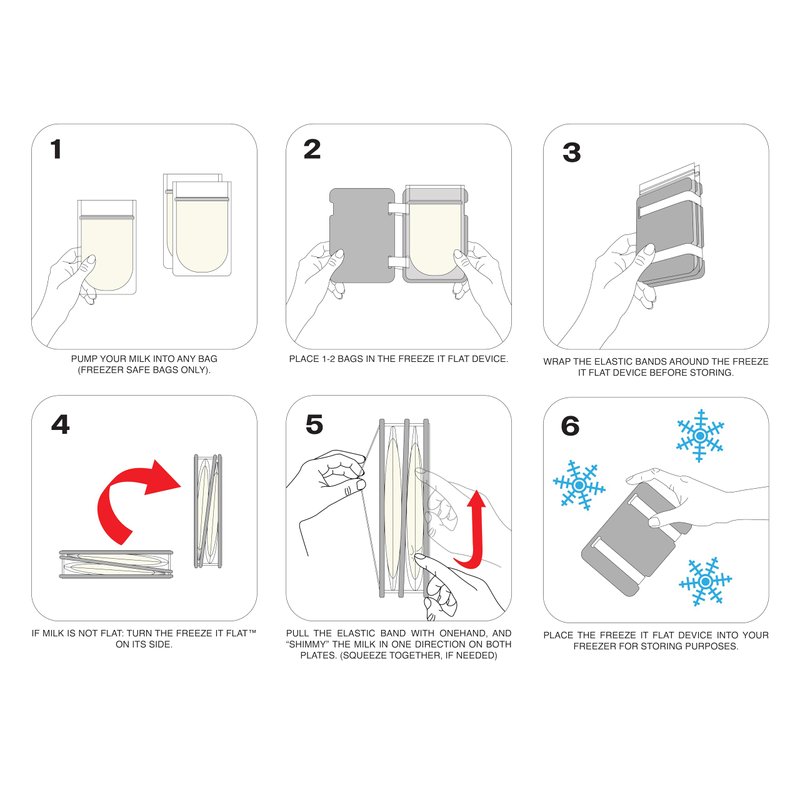 1

PUMP YOUR MILK INTO ANY BAG (FREEZER SAFE BAGS ONLY).

2

PLACE 1-2 BAGS IN THE FREEZE IT FLAT DEVICE.

3

WRAP THE ELASTIC BANDS AROUND THE FREEZE IT FLAT DEVICE BEFORE STORING.

4

IF MILK IS NOT FLAT: TURN THE FREEZE IT FLAT™ ON ITS SIDE.

5

PULL THE ELASTIC BAND WITH ONEHAND, AND "SHIMMY" THE MILK IN ONE DIRECTION ON BOTH PLATES. (SQUEEZE TOGETHER, IF NEEDED)

6

PLACE THE FREEZE IT FLAT DEVICE INTO YOUR FREEZER FOR STORING PURPOSES.