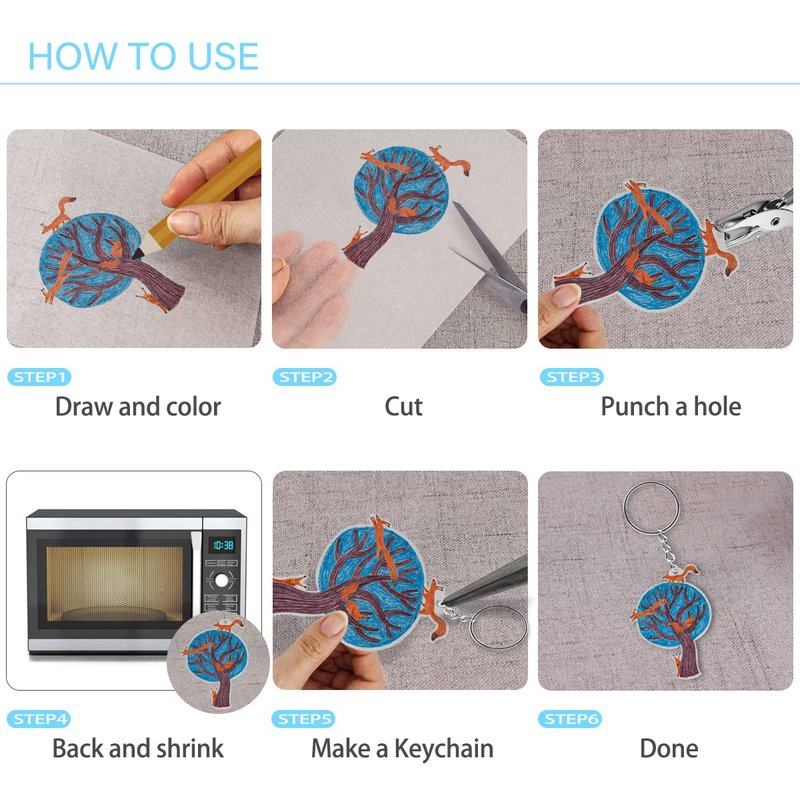 HOW TO USE

STEP1
Draw and color

STEP2
Cut

STEP3
Punch a hole

10:38

STEP4
Back and shrink

STEP5
Make a Keychain

STEP6
Done