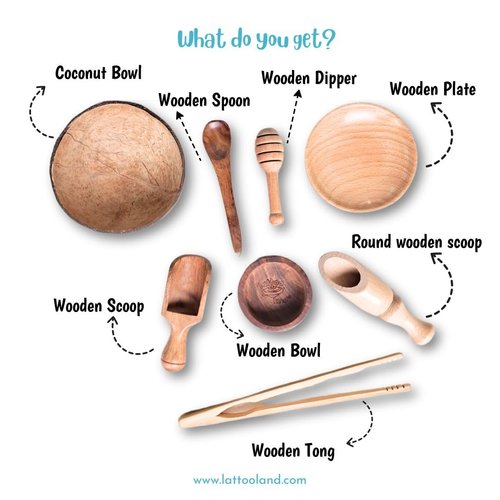 What do you get?

Coconut Bowl

Wooden Spoon

Wooden Dipper

Wooden Plate

Round wooden scoop

Wooden Scoop

Wooden Bowl

Wooden Tong

www.lattooland.com