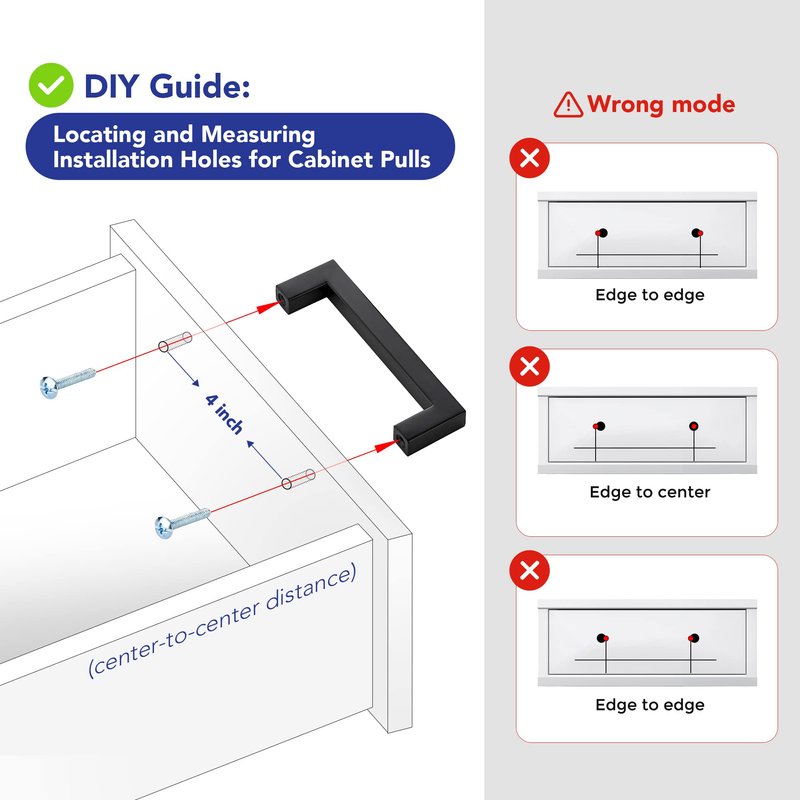 DIY Guide:

Locating and Measuring Installation Holes for Cabinet Pulls

4 inch

(center-to-center distance)

Wrong mode

Edge to edge

Edge to center

Edge to edge