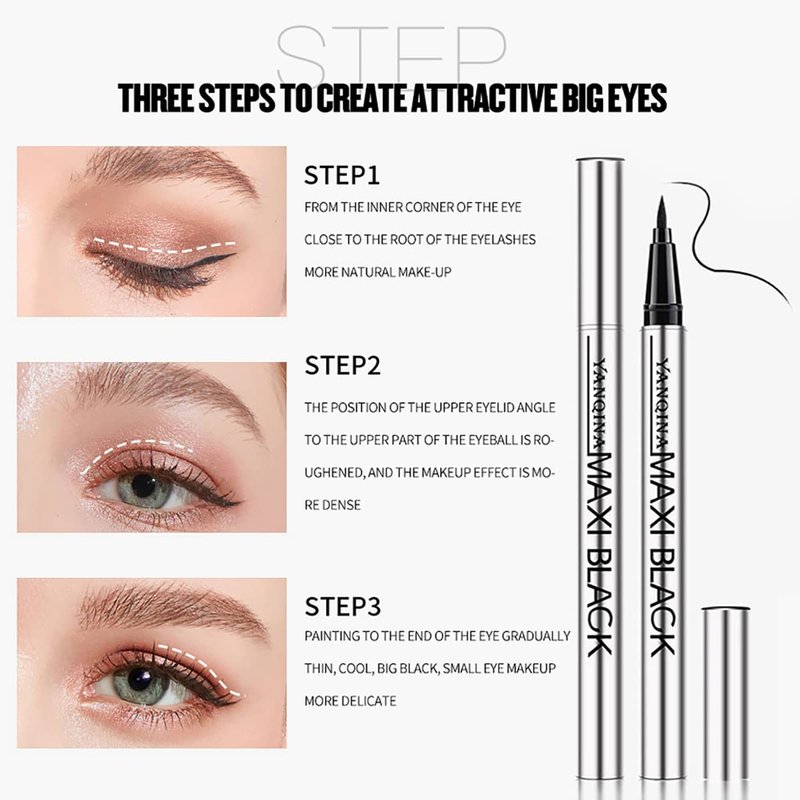 STEP

THREE STEPS TO CREATE ATTRACTIVE BIG EYES

STEP1

FROM THE INNER CORNER OF THE EYE

CLOSE TO THE ROOT OF THE EYELASHES

MORE NATURAL MAKE-UP

STEP2

THE POSITION OF THE UPPER EYELID ANGLE TO THE UPPER PART OF THE EYEBALL IS ROUGHENED, AND THE MAKEUP EFFECT IS MORE DENSE

STEP3

PAINTING TO THE END OF THE EYE GRADUALLY

THIN, COOL, BIG BLACK, SMALL EYE MAKEUP

MORE DELICATE

YANQINA MAXI BLACK

YANQINA MAXI BLACK