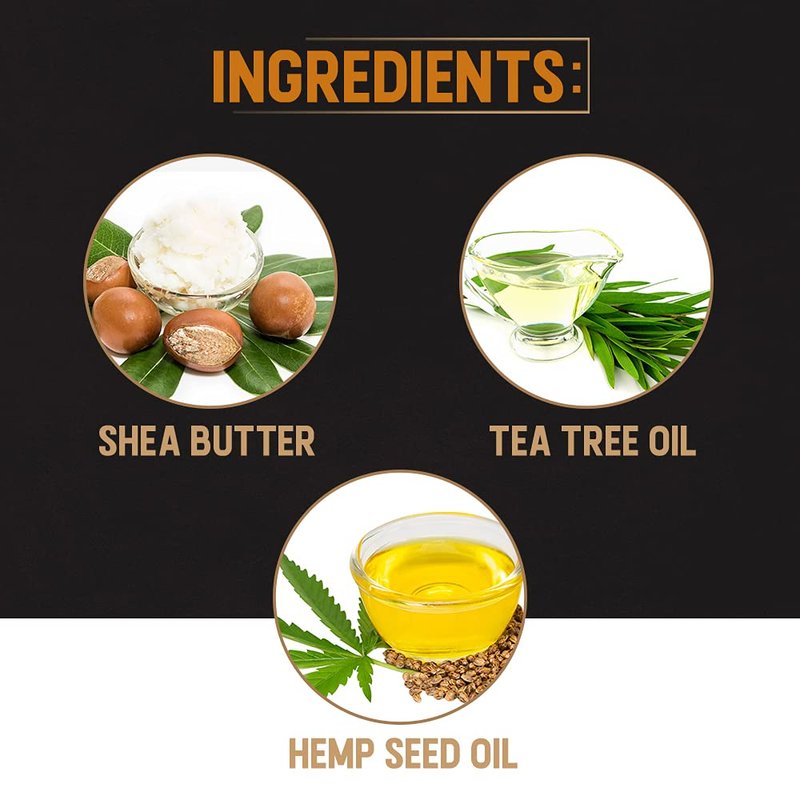 INGREDIENTS:

SHEA BUTTER

TEA TREE OIL

HEMP SEED OIL