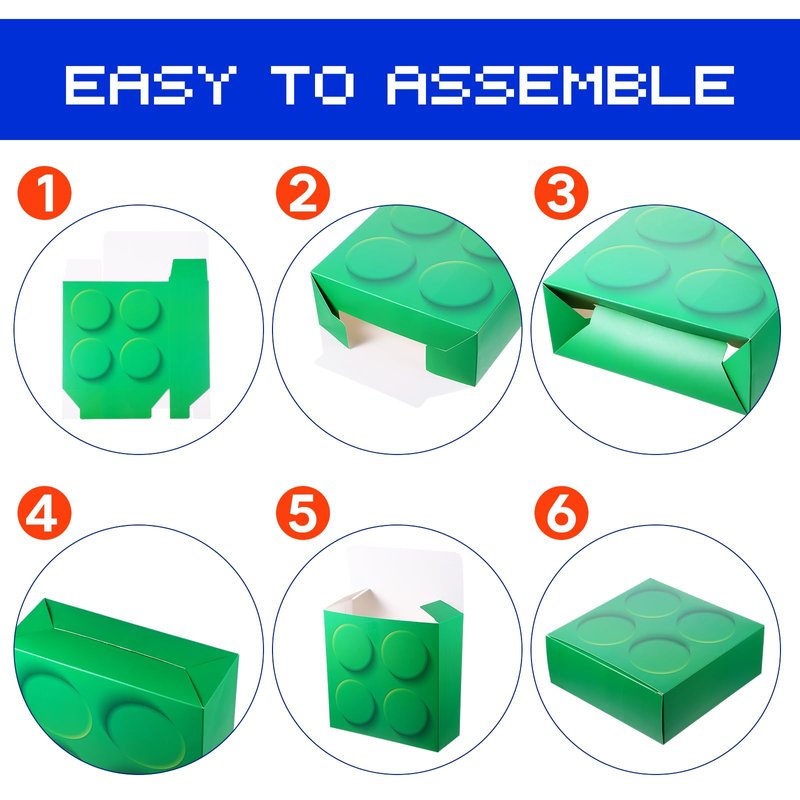 EASY TO ASSEMBLE

1

2

3

4

5

6