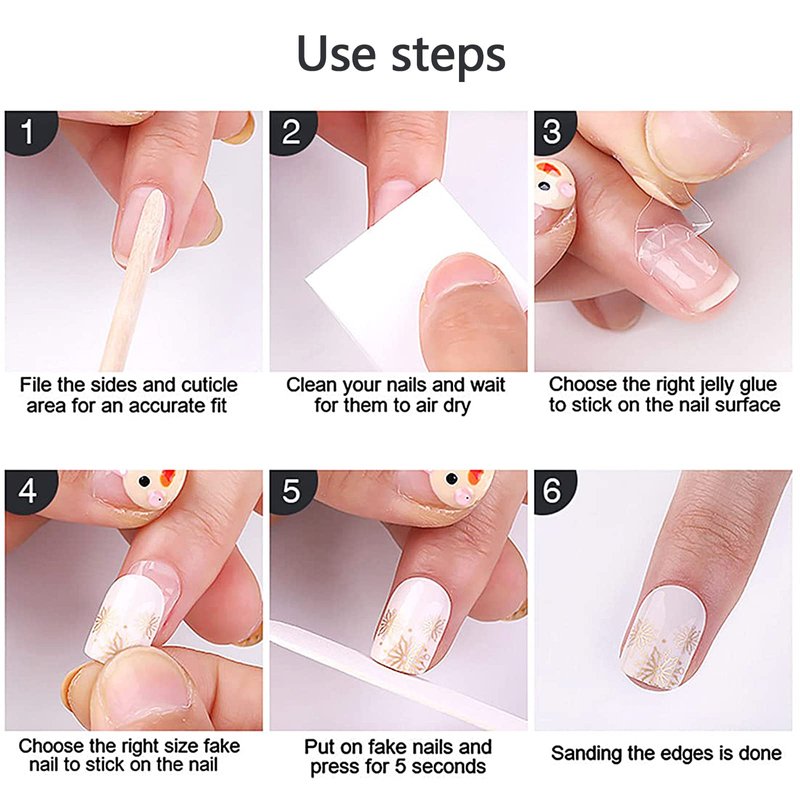 Use steps

1

File the sides and cuticle area for an accurate fit

2

Clean your nails and wait for them to air dry

3

Choose the right jelly glue to stick on the nail surface

4

Choose the right size fake nail to stick on the nail

5

Put on fake nails and press for 5 seconds

6

Sanding the edges is done