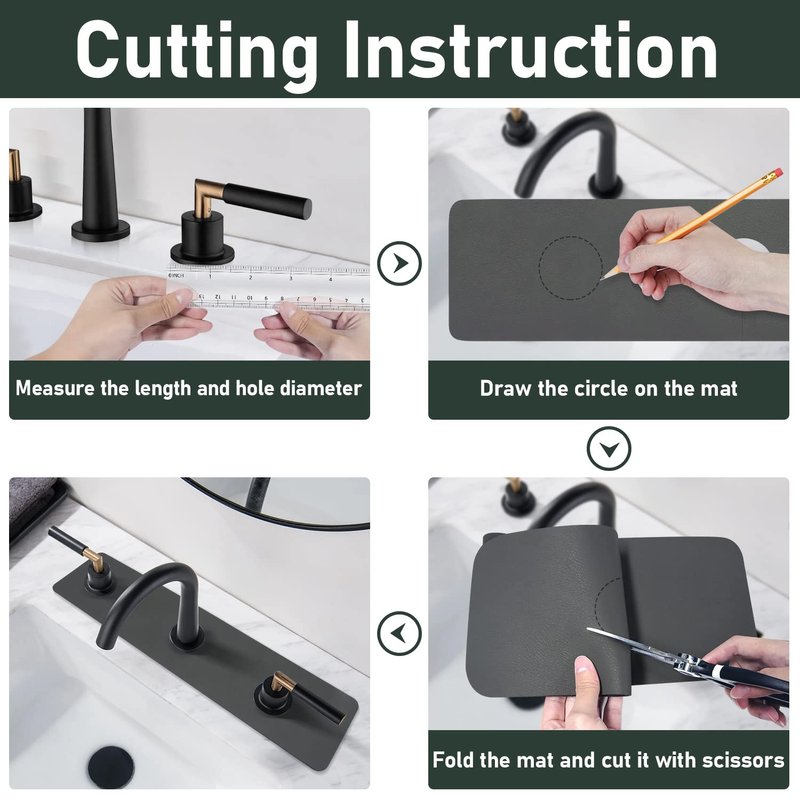 Cutting Instruction

Measure the length and hole diameter

Draw the circle on the mat

Fold the mat and cut it with scissors