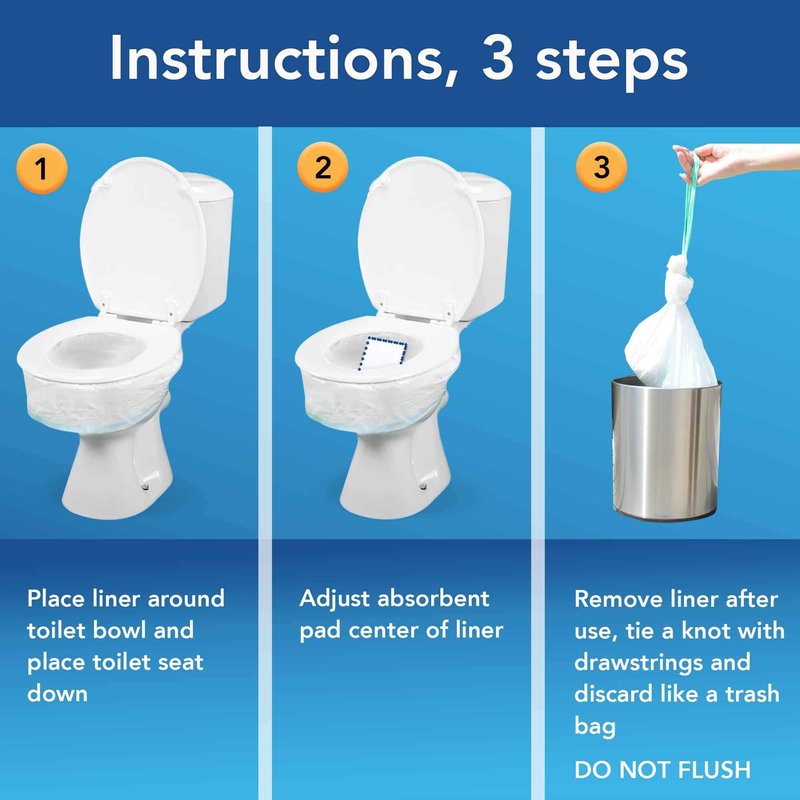 Instructions, 3 steps

1

Place liner around toilet bowl and place toilet seat down

2

Adjust absorbent pad center of liner

3

Remove liner after use, tie a knot with drawstrings and discard like a trash bag

DO NOT FLUSH