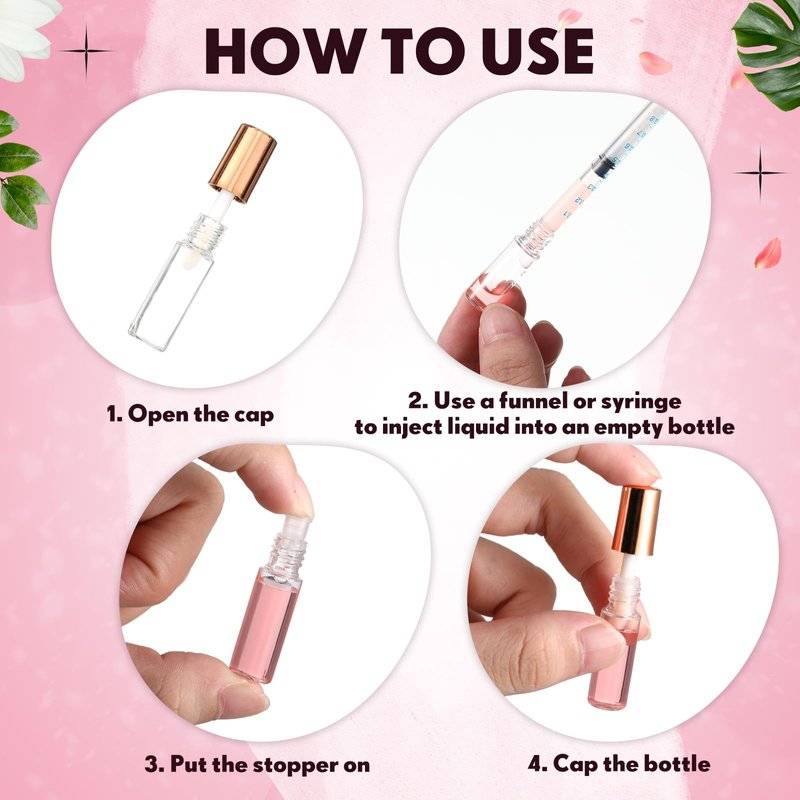 HOW TO USE

1. Open the cap

2. Use a funnel or syringe to inject liquid into an empty bottle

3. Put the stopper on

4. Cap the bottle