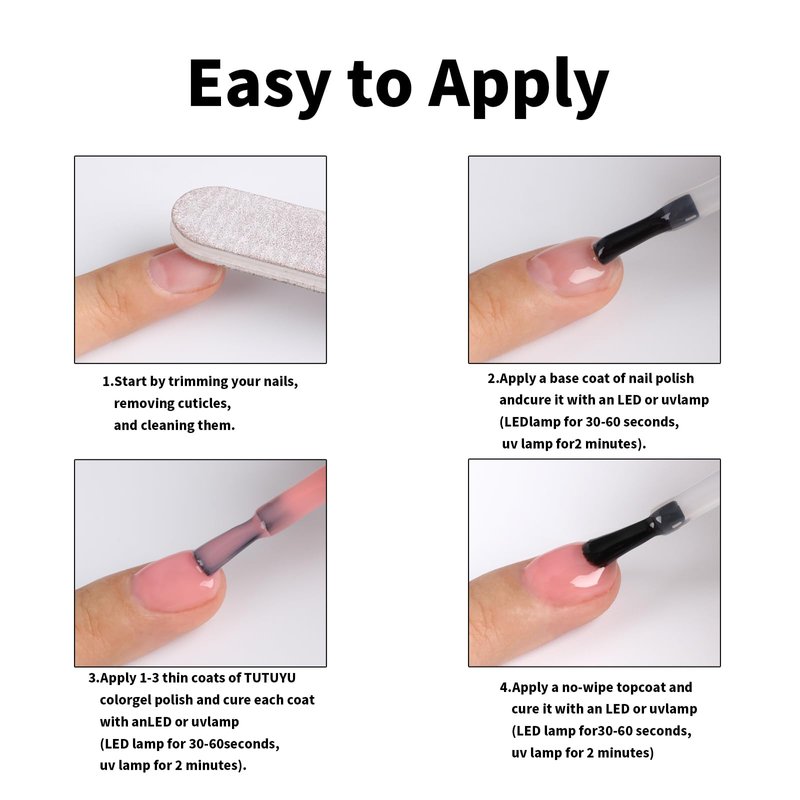 Easy to Apply

1.Start by trimming your nails, removing cuticles, and cleaning them.

2.Apply a base coat of nail polish andcure it with an LED or uvlamp (LEDlamp for 30-60 seconds, uv lamp for2 minutes).

3.Apply 1-3 thin coats of TUTUYU colorgel polish and cure each coat with anLED or uvlamp (LED lamp for 30-60seconds, uv lamp for 2 minutes).

4.Apply a no-wipe topcoat and cure it with an LED or uvlamp (LED lamp for30-60 seconds, uv lamp for 2 minutes)