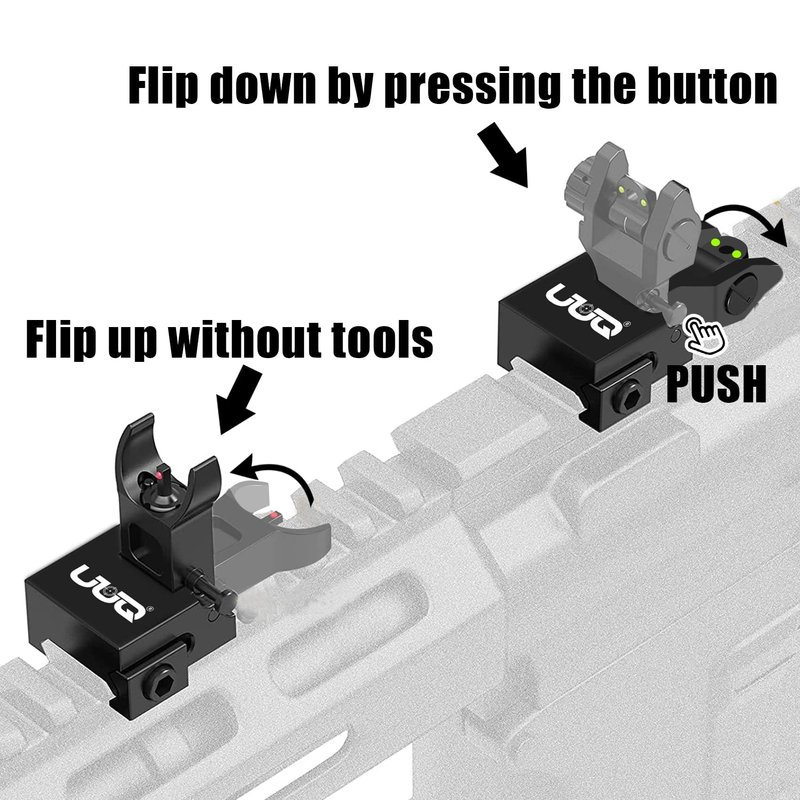 Flip down by pressing the button

UUQ

PUSH

Flip up without tools

UUQ