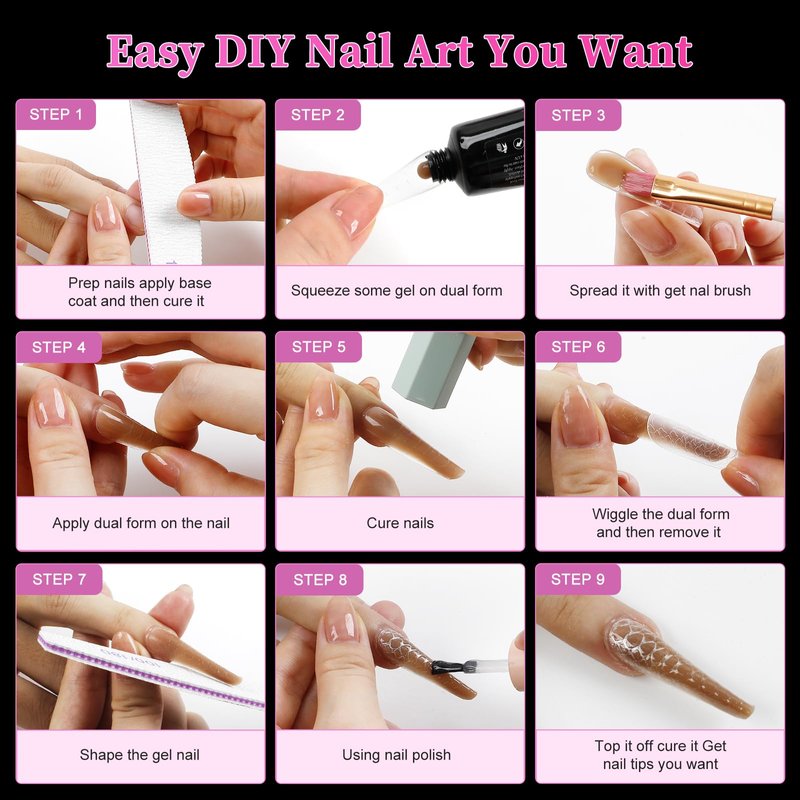 Easy DIY Nail Art You Want

STEP 1
Prep nails apply base coat and then cure it

STEP 2
Squeeze some gel on dual form

STEP 3
Spread it with get nal brush

STEP 4
Apply dual form on the nail

STEP 5
Cure nails

STEP 6
Wiggle the dual form and then remove it

STEP 7
Shape the gel nail

STEP 8
Using nail polish

STEP 9
Top it off cure it Get nail tips you want