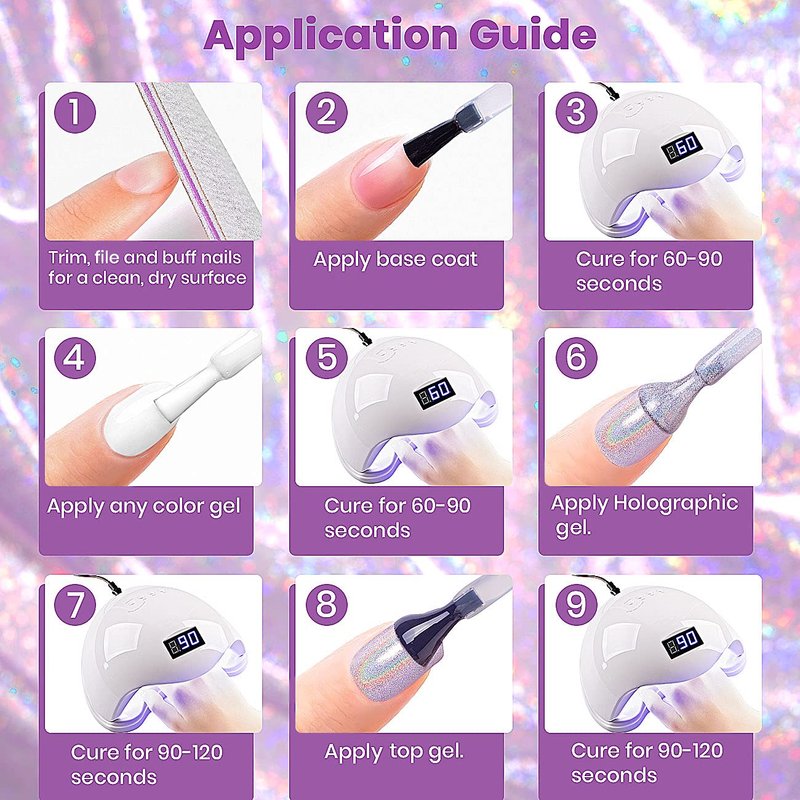 Application Guide

1
Trim, file and buff nails for a clean, dry surface

2
Apply base coat

3
60
Cure for 60-90 seconds

4
Apply any color gel

5
60
Cure for 60-90 seconds

6
Apply Holographic gel.

7
90
Cure for 90-120 seconds

8
Apply top gel.

9
90
Cure for 90-120 seconds