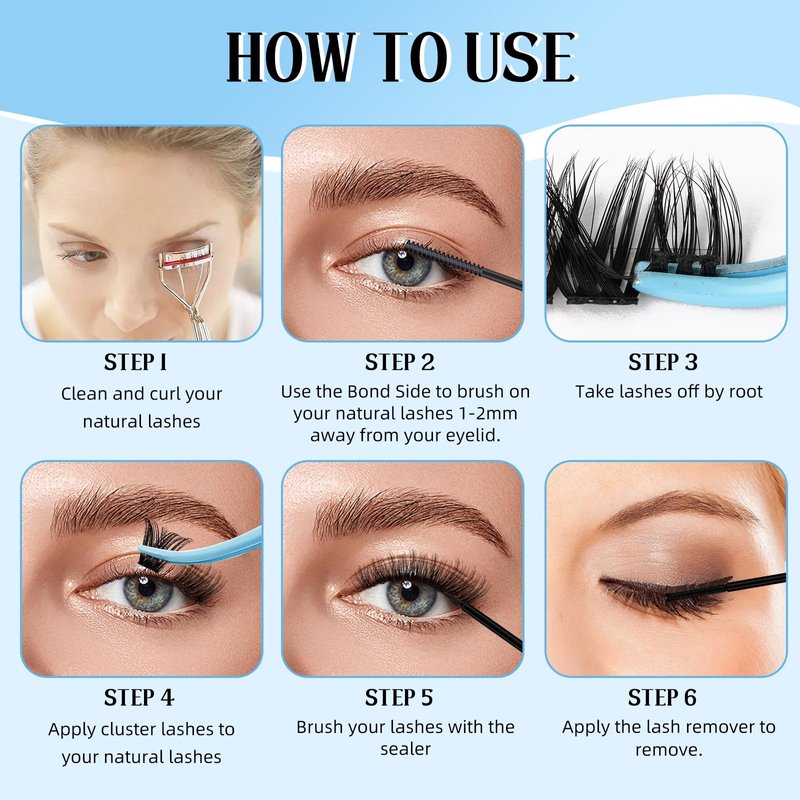 HOW TO USE

STEP 1
Clean and curl your natural lashes

STEP 2
Use the Bond Side to brush on your natural lashes 1-2mm away from your eyelid.

STEP 3
Take lashes off by root

STEP 4
Apply cluster lashes to your natural lashes

STEP 5
Brush your lashes with the sealer

STEP 6
Apply the lash remover to remove.