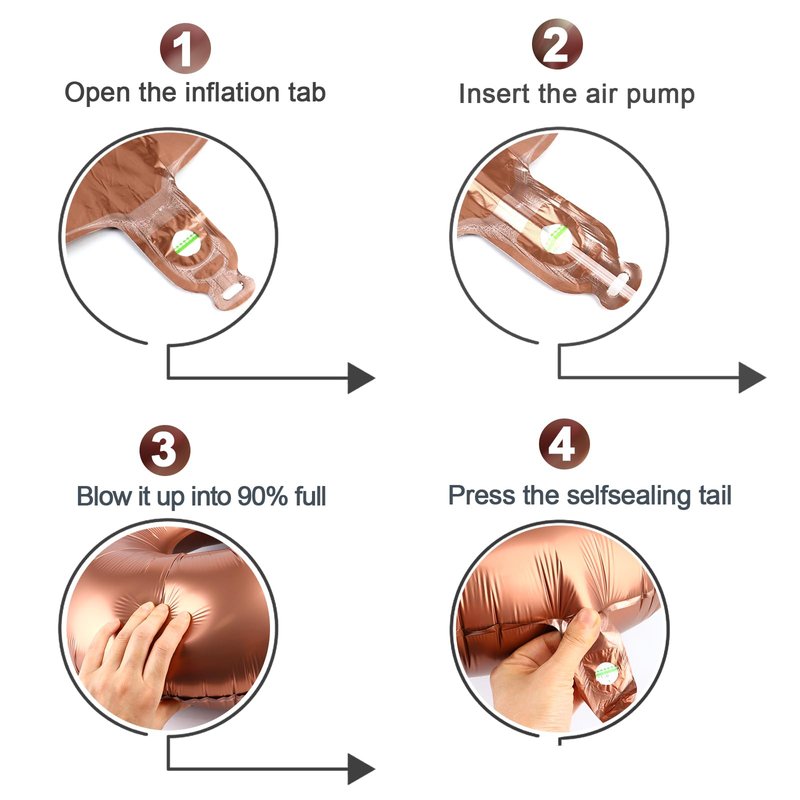 1
Open the inflation tab

2
Insert the air pump

3
Blow it up into 90% full

4
Press the selfsealing tail