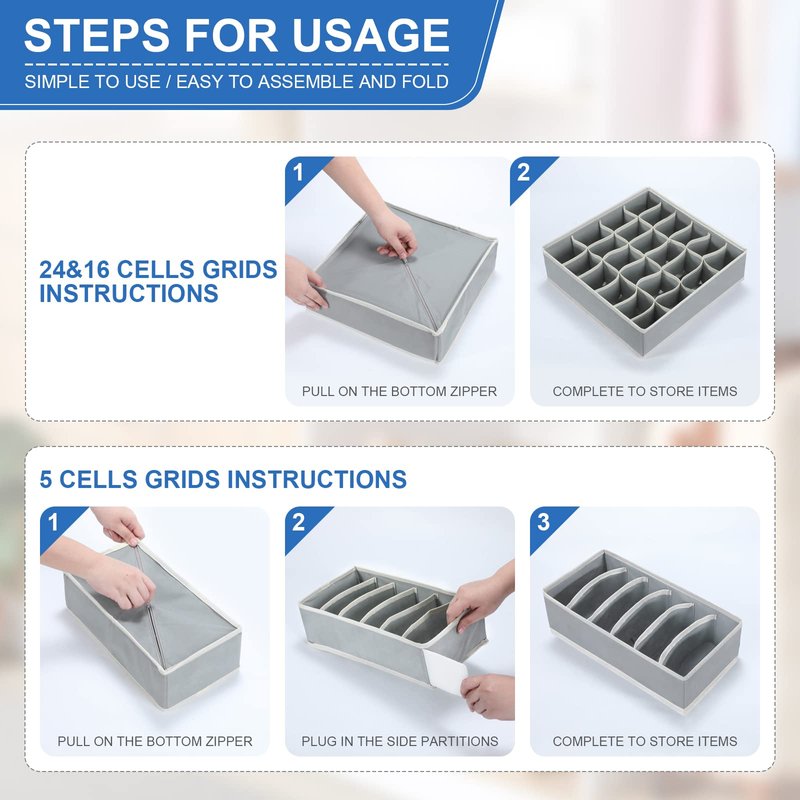 STEPS FOR USAGE
SIMPLE TO USE / EASY TO ASSEMBLE AND FOLD

24&16 CELLS GRIDS INSTRUCTIONS

1
PULL ON THE BOTTOM ZIPPER

2
COMPLETE TO STORE ITEMS

5 CELLS GRIDS INSTRUCTIONS

1
PULL ON THE BOTTOM ZIPPER

2
PLUG IN THE SIDE PARTITIONS

3
COMPLETE TO STORE ITEMS