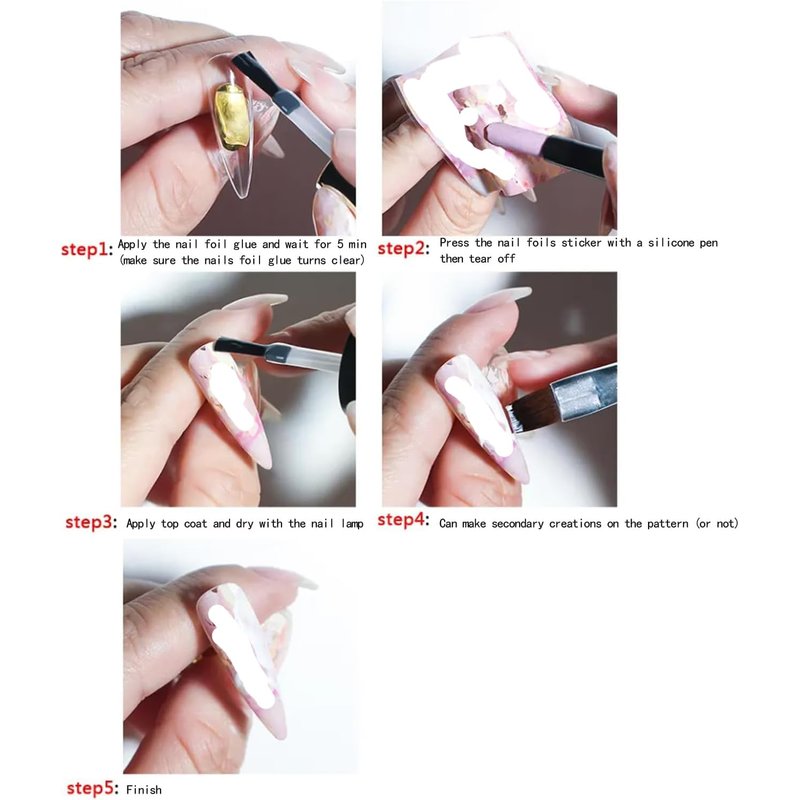 step1: Apply the nail foil glue and wait for 5 min (make sure the nails foil glue turns clear)

step2: Press the nail foils sticker with a silicone pen then tear off

step3: Apply top coat and dry with the nail lamp

step4: Can make secondary creations on the pattern (or not)

step5: Finish