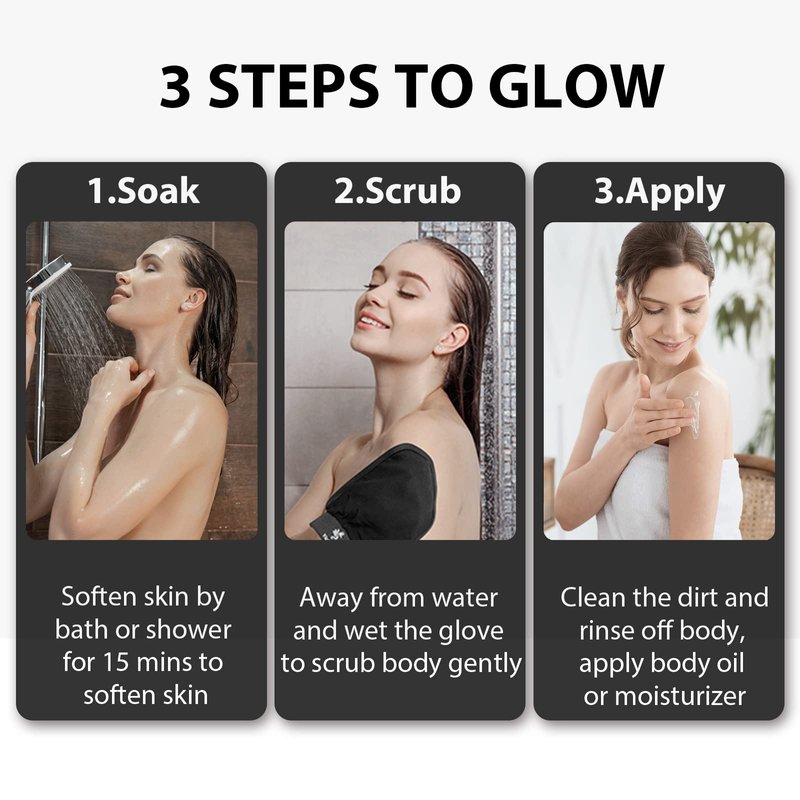 3 STEPS TO GLOW

1.Soak

Soften skin by bath or shower for 15 mins to soften skin

2.Scrub

Away from water and wet the glove to scrub body gently

3.Apply

Clean the dirt and rinse off body, apply body oil or moisturizer