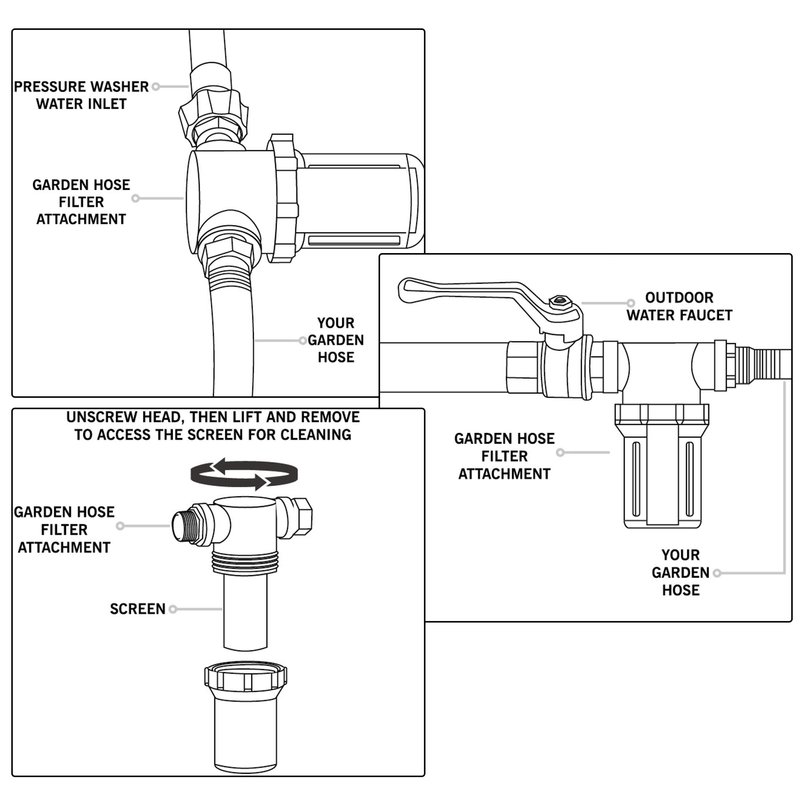 PRESSURE WASHER WATER INLET

GARDEN HOSE FILTER ATTACHMENT

YOUR GARDEN HOSE

OUTDOOR WATER FAUCET

GARDEN HOSE FILTER ATTACHMENT

YOUR GARDEN HOSE

UNSCREW HEAD, THEN LIFT AND REMOVE TO ACCESS THE SCREEN FOR CLEANING

GARDEN HOSE FILTER ATTACHMENT

SCREEN