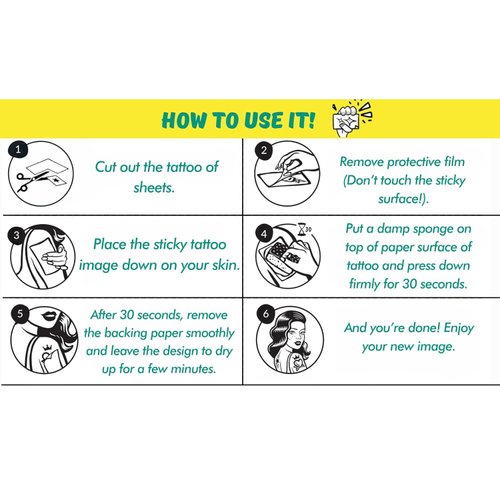 HOW TO USE IT!

1
Cut out the tattoo of sheets.

2
Remove protective film (Don't touch the sticky surface!).

3
Place the sticky tattoo image down on your skin.

4
30
Put a damp sponge on top of paper surface of tattoo and press down firmly for 30 seconds.

5
After 30 seconds, remove the backing paper smoothly and leave the design to dry up for a few minutes.

6
And you're done! Enjoy your new image.