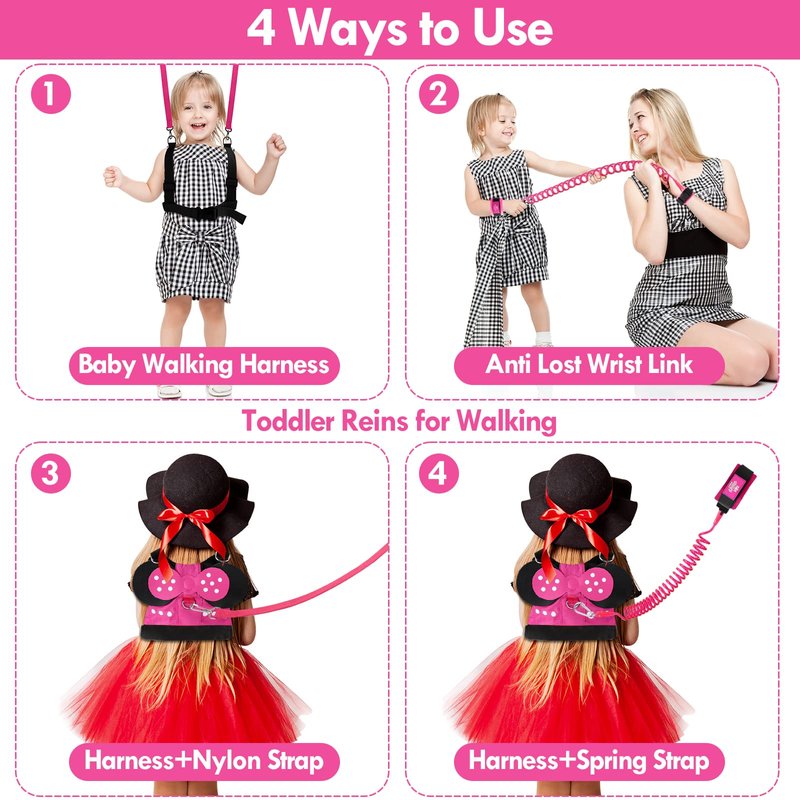 4 Ways to Use

1

Baby Walking Harness

2

Anti Lost Wrist Link

Toddler Reins for Walking

3

Harness+Nylon Strap

4

Harness+Spring Strap