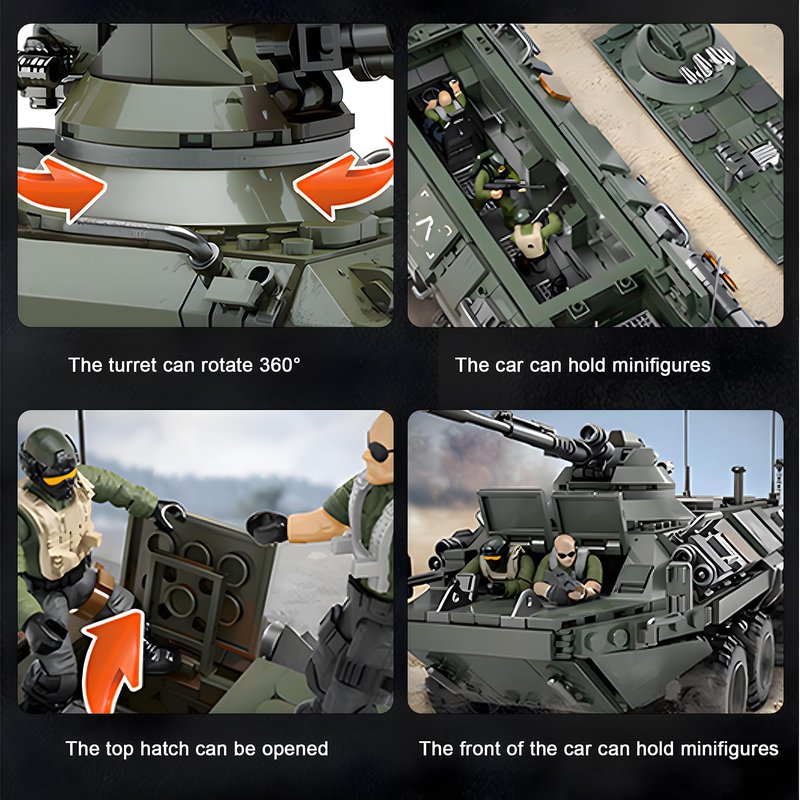 The turret can rotate 360°

The car can hold minifigures

The top hatch can be opened

The front of the car can hold minifigures