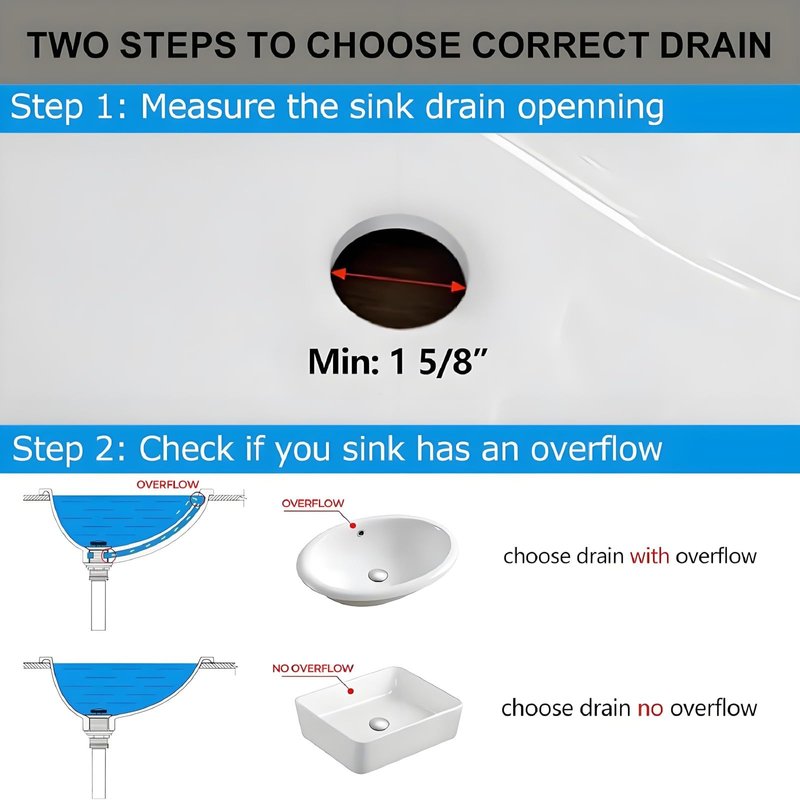 TWO STEPS TO CHOOSE CORRECT DRAIN

Step 1: Measure the sink drain openning

Min: 1 5/8"

Step 2: Check if you sink has an overflow

OVERFLOW

OVERFLOW

choose drain with overflow

NO OVERFLOW

choose drain no overflow