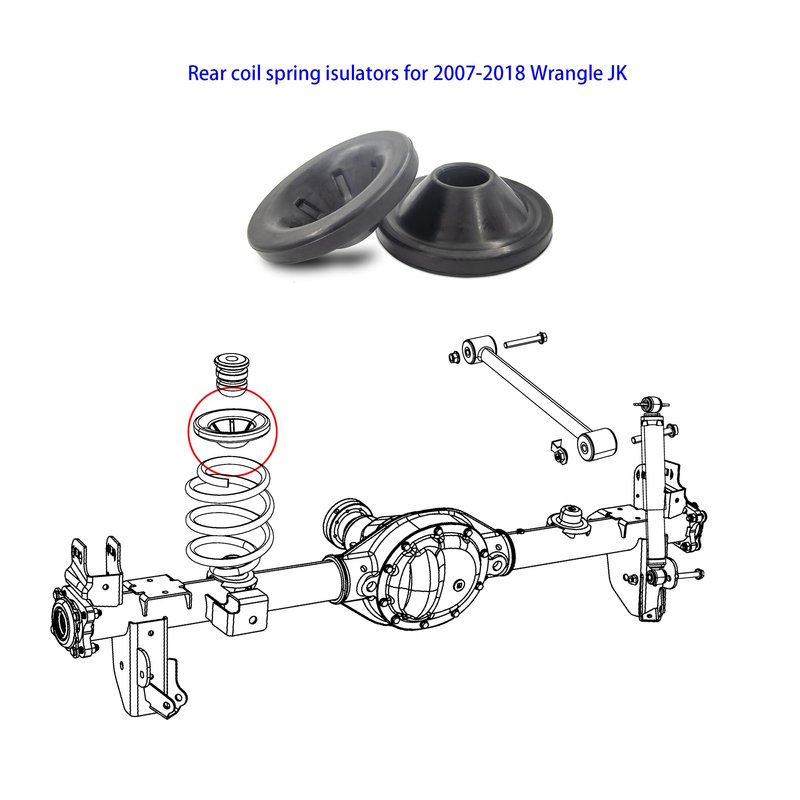 Rear coil spring isulators for 2007-2018 Wrangle JK