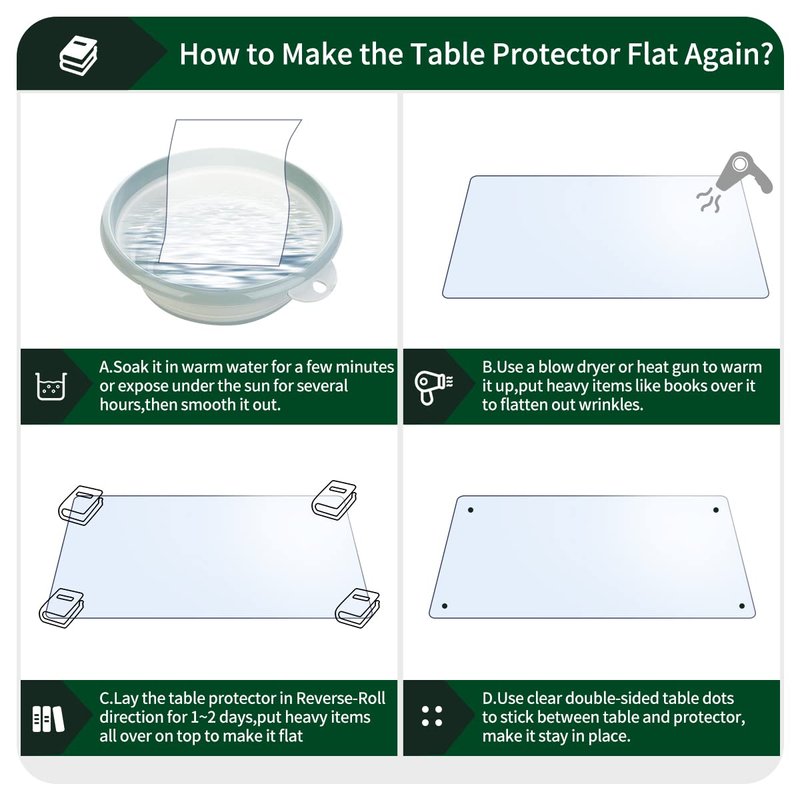 How to Make the Table Protector Flat Again?

A.Soak it in warm water for a few minutes or expose under the sun for several hours,then smooth it out.

B.Use a blow dryer or heat gun to warm it up,put heavy items like books over it to flatten out wrinkles.

C.Lay the table protector in Reverse-Roll direction for 1~2 days,put heavy items all over on top to make it flat

D.Use clear double-sided table dots to stick between table and protector, make it stay in place.