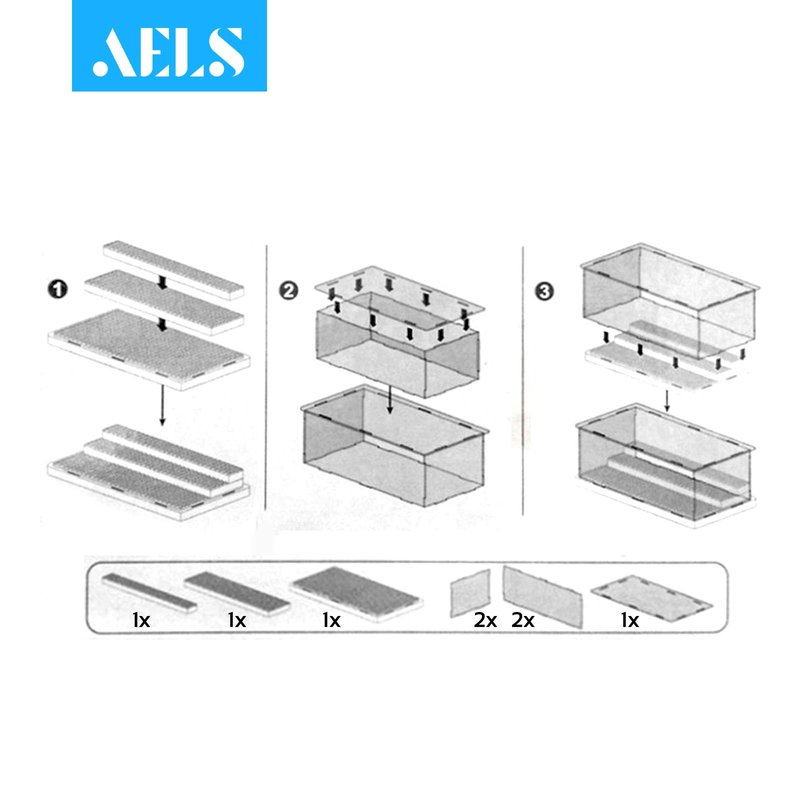 AELS

1

2

3

1x 1x 1x 2x 2x 1x