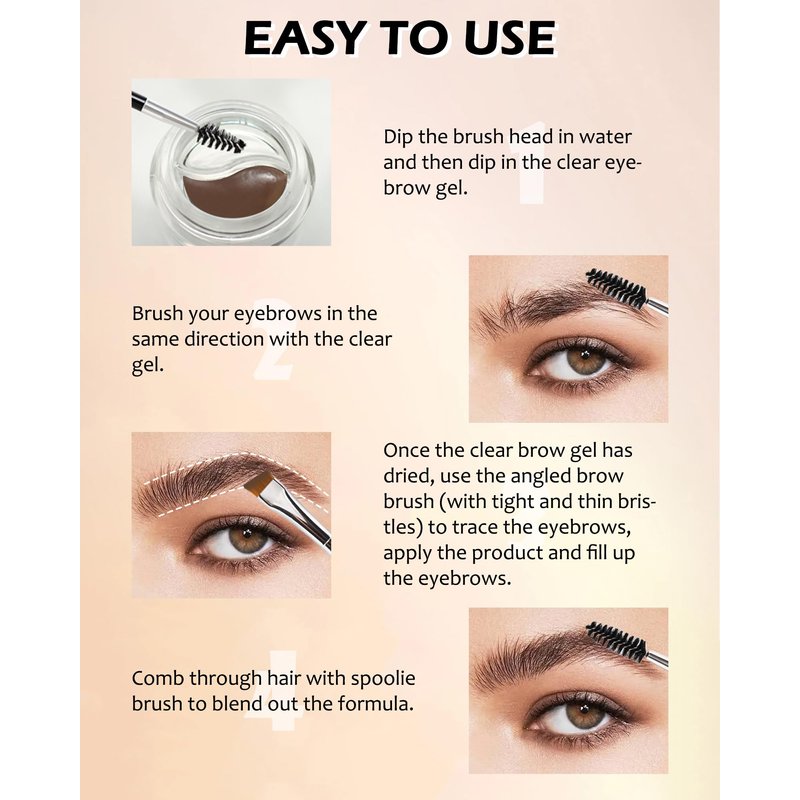 EASY TO USE

1
Dip the brush head in water and then dip in the clear eyebrow gel.

2
Brush your eyebrows in the same direction with the clear gel.

3
Once the clear brow gel has dried, use the angled brow brush (with tight and thin bristles) to trace the eyebrows, apply the product and fill up the eyebrows.

4
Comb through hair with spoolie brush to blend out the formula.