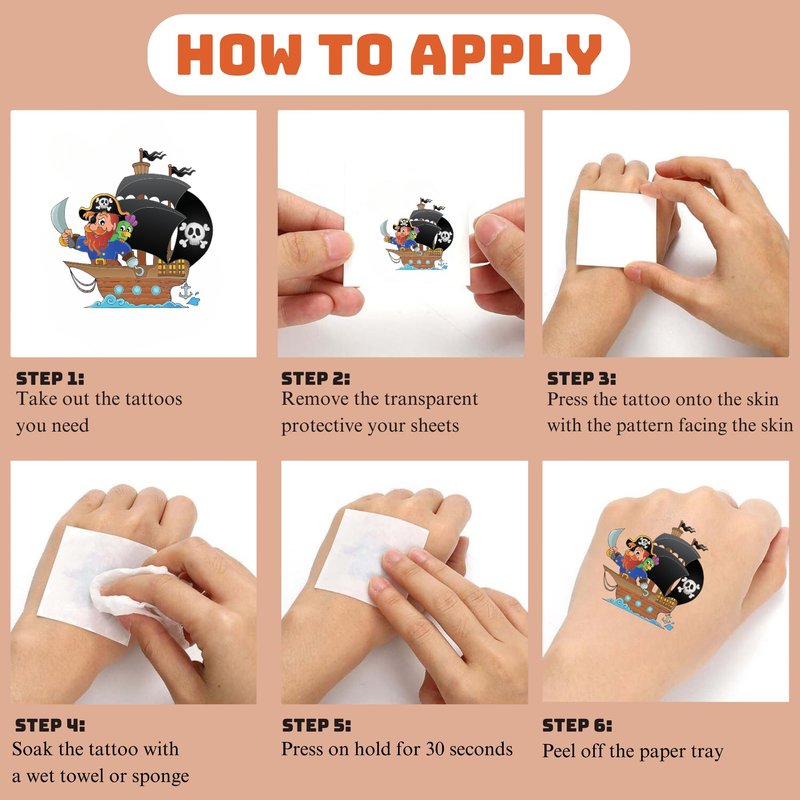 HOW TO APPLY

STEP 1:
Take out the tattoos you need

STEP 2:
Remove the transparent protective your sheets

STEP 3:
Press the tattoo onto the skin with the pattern facing the skin

STEP 4:
Soak the tattoo with a wet towel or sponge

STEP 5:
Press on hold for 30 seconds

STEP 6:
Peel off the paper tray