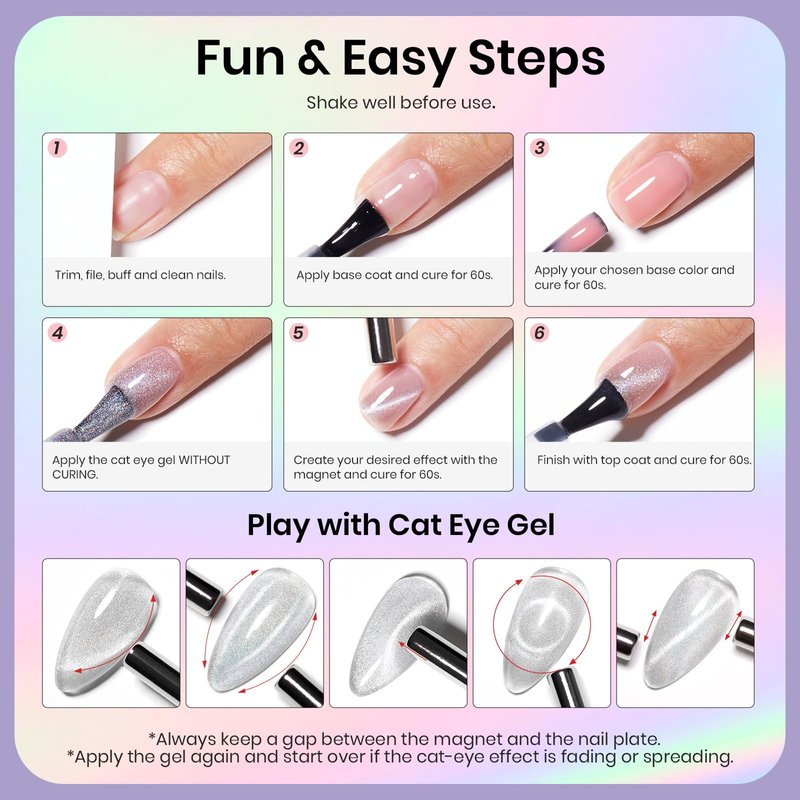 Fun & Easy Steps

Shake well before use.

1
Trim, file, buff and clean nails.

2
Apply base coat and cure for 60s.

3
Apply your chosen base color and cure for 60s.

4
Apply the cat eye gel WITHOUT CURING.

5
Create your desired effect with the magnet and cure for 60s.

6
Finish with top coat and cure for 60s.

Play with Cat Eye Gel

*Always keep a gap between the magnet and the nail plate.
*Apply the gel again and start over if the cat-eye effect is fading or spreading.