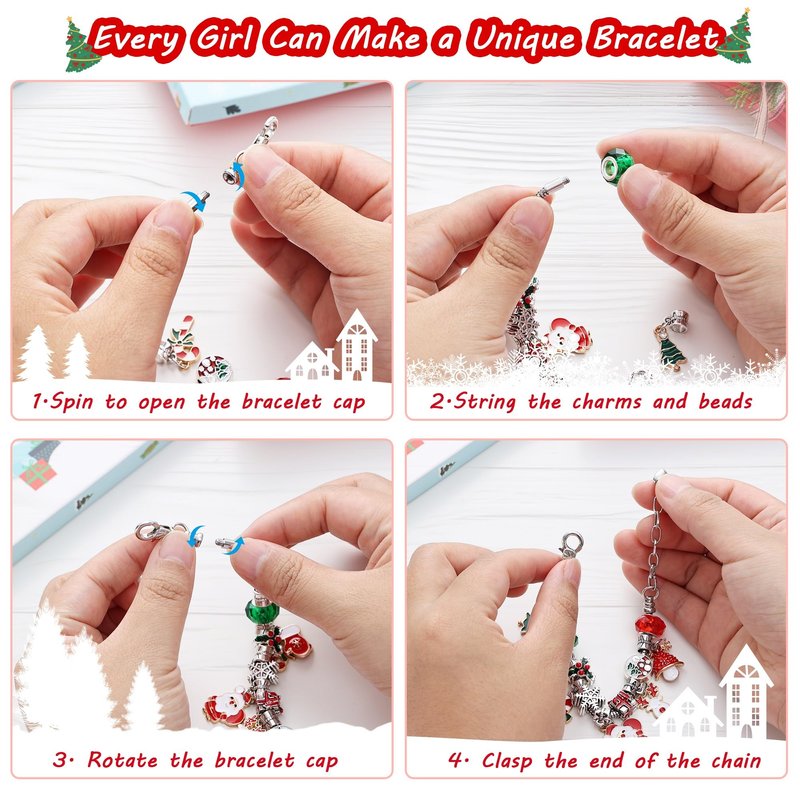 Every Girl Can Make a Unique Bracelet

1·Spin to open the bracelet cap

2·String the charms and beads

3· Rotate the bracelet cap

4· Clasp the end of the chain