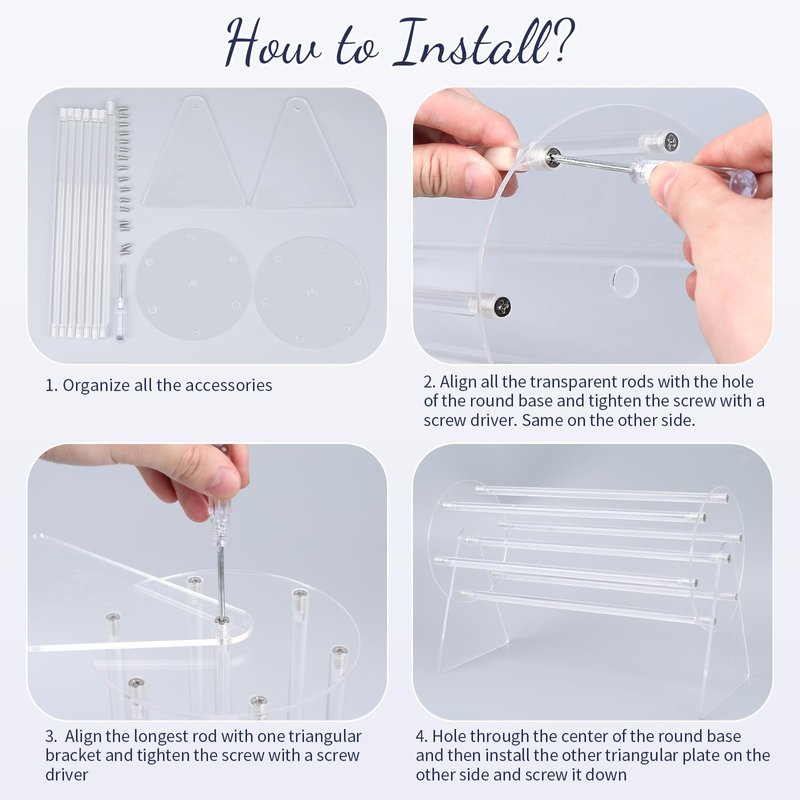 How to Install?

1. Organize all the accessories

2. Align all the transparent rods with the hole of the round base and tighten the screw with a screw driver. Same on the other side.

3. Align the longest rod with one triangular bracket and tighten the screw with a screw driver

4. Hole through the center of the round base and then install the other triangular plate on the other side and screw it down