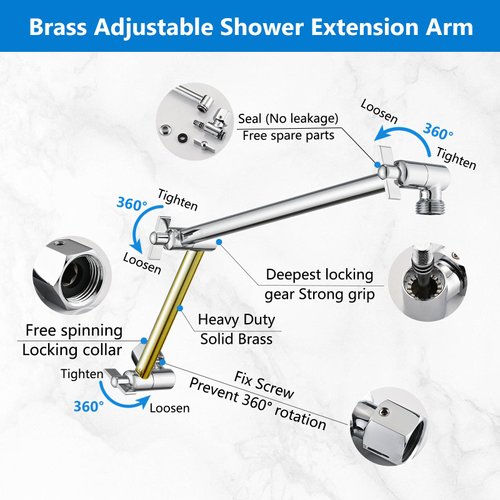 Brass Adjustable Shower Extension Arm

Seal (No leakage)
Free spare parts

Loosen
360°
Tighten

360°
Tighten
Loosen

Deepest locking
gear Strong grip

Heavy Duty
Solid Brass

Free spinning
Locking collar

Tighten
360°
Loosen

Fix Screw
Prevent 360° rotation