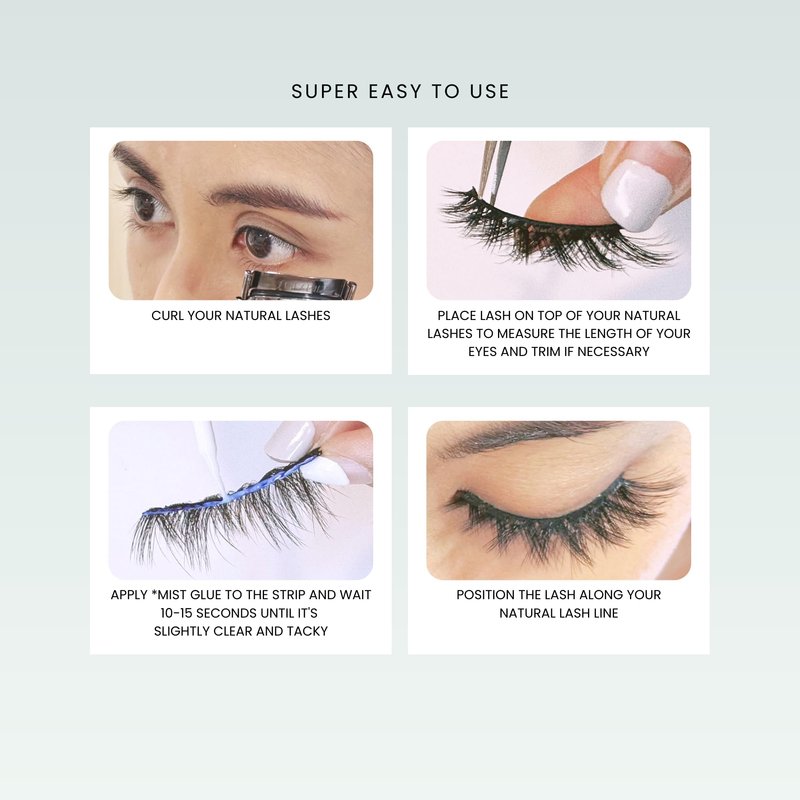 SUPER EASY TO USE

CURL YOUR NATURAL LASHES

PLACE LASH ON TOP OF YOUR NATURAL LASHES TO MEASURE THE LENGTH OF YOUR EYES AND TRIM IF NECESSARY

APPLY *MIST GLUE TO THE STRIP AND WAIT 10-15 SECONDS UNTIL IT'S SLIGHTLY CLEAR AND TACKY

POSITION THE LASH ALONG YOUR NATURAL LASH LINE