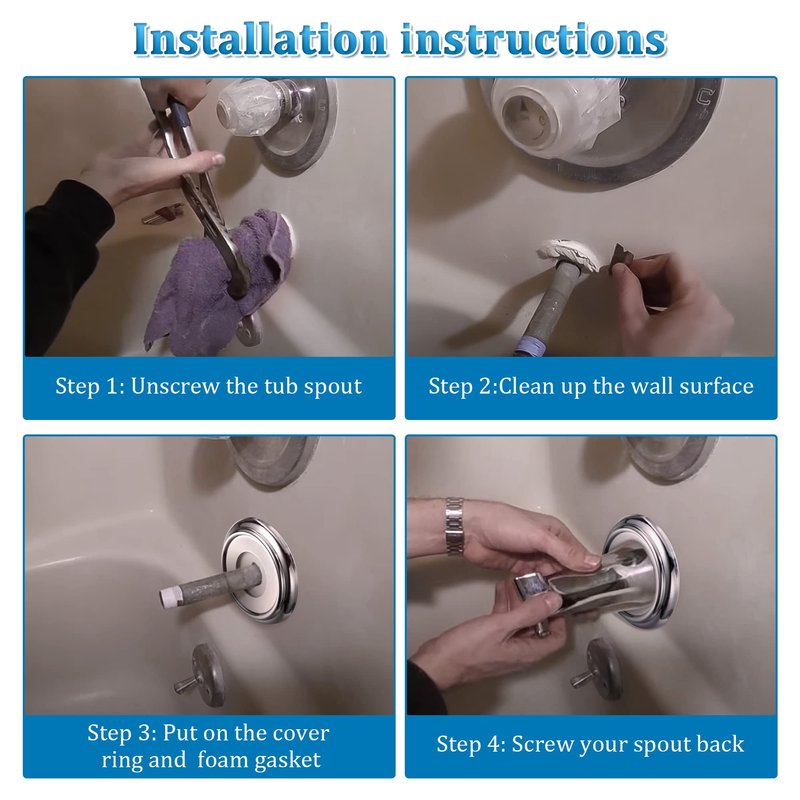 Installation instructions

Step 1: Unscrew the tub spout

Step 2:Clean up the wall surface

Step 3: Put on the cover ring and foam gasket

Step 4: Screw your spout back