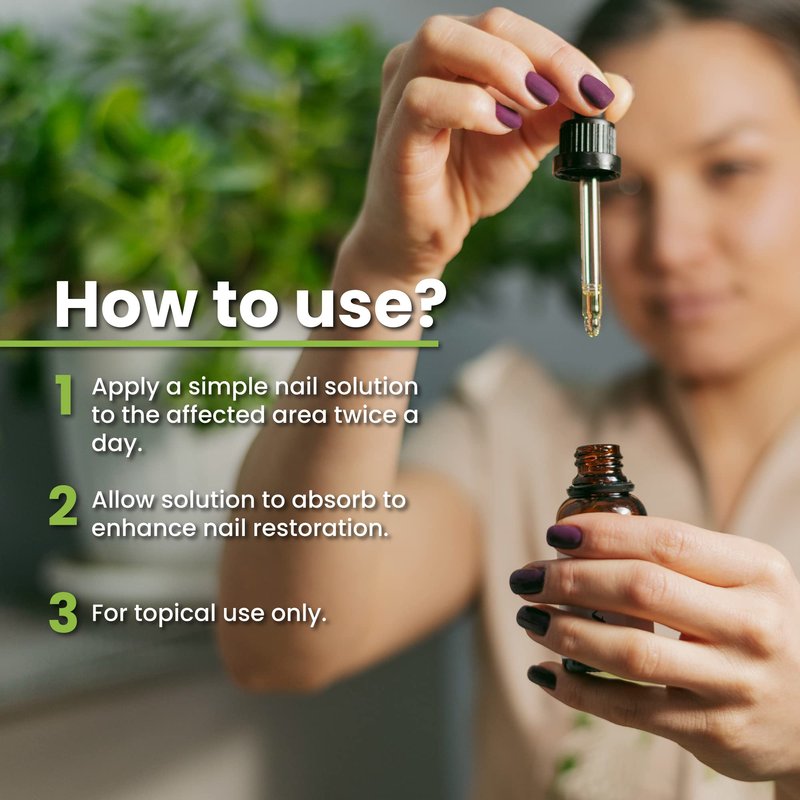 How to use?

1 Apply a simple nail solution to the affected area twice a day.

2 Allow solution to absorb to enhance nail restoration.

3 For topical use only.