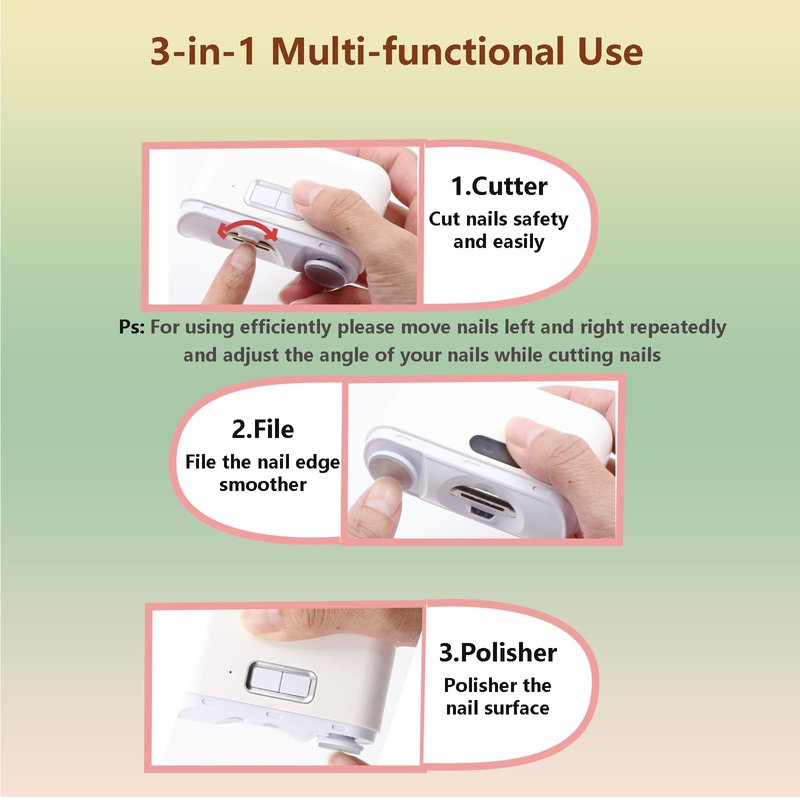 3-in-1 Multi-functional Use

1.Cutter
Cut nails safety and easily

Ps: For using efficiently please move nails left and right repeatedly and adjust the angle of your nails while cutting nails

2.File
File the nail edge smoother

3.Polisher
Polisher the nail surface