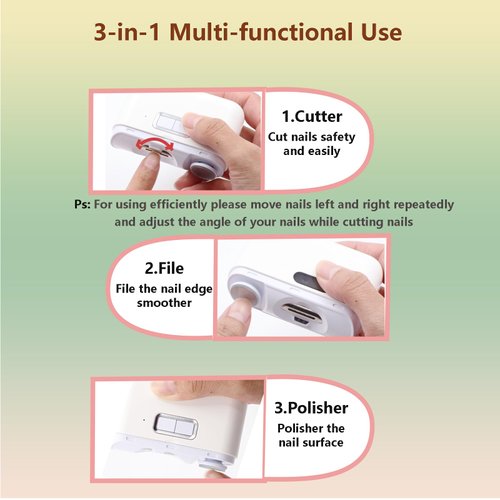 3-in-1 Multi-functional Use

1.Cutter
Cut nails safety and easily

Ps: For using efficiently please move nails left and right repeatedly and adjust the angle of your nails while cutting nails

2.File
File the nail edge smoother

3.Polisher
Polisher the nail surface