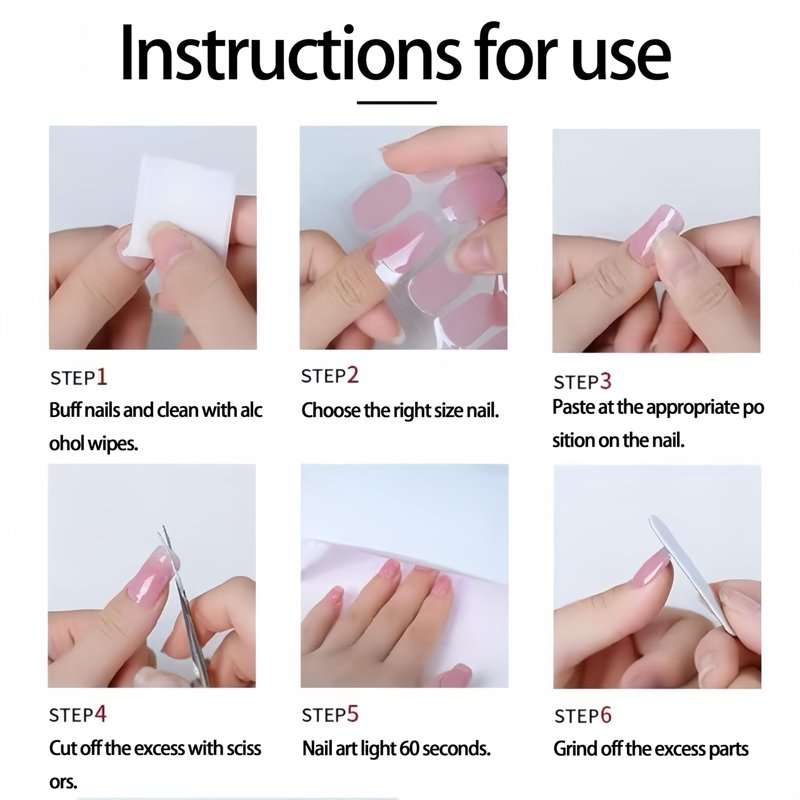 Instructions for use

STEP1
Buff nails and clean with alc ohol wipes.

STEP2
Choose the right size nail.

STEP3
Paste at the appropriate po sition on the nail.

STEP4
Cut off the excess with sciss ors.

STEP5
Nail art light 60 seconds.

STEP6
Grind off the excess parts