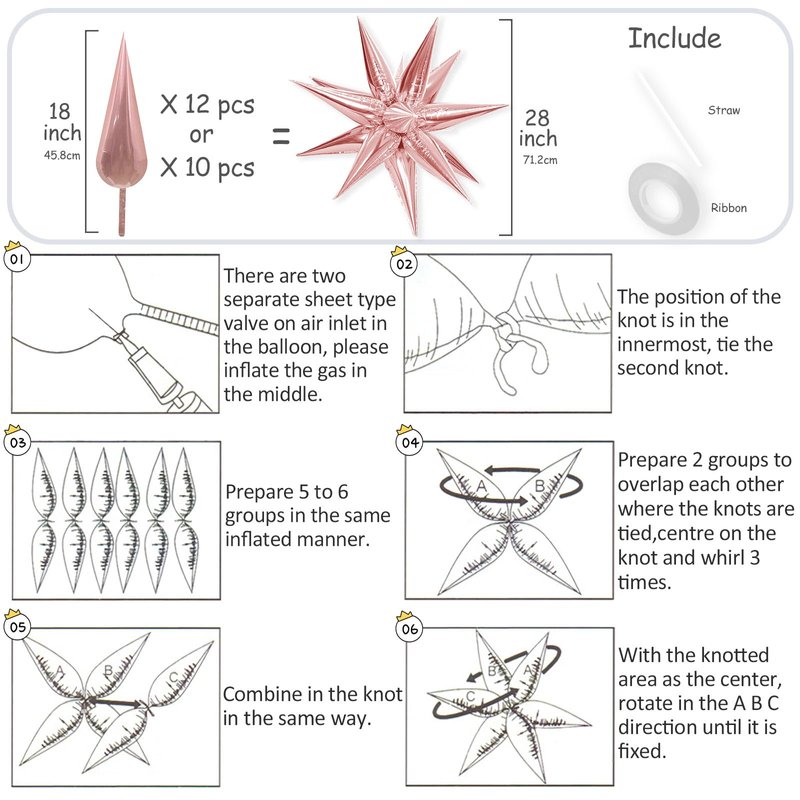 18 inch
45.8cm

X 12 pcs
or
X 10 pcs

=

28 inch
71.2cm

Include

Straw

Ribbon

01
There are two separate sheet type valve on air inlet in the balloon, please inflate the gas in the middle.

02
The position of the knot is in the innermost, tie the second knot.

03
Prepare 5 to 6 groups in the same inflated manner.

04
A B
Prepare 2 groups to overlap each other where the knots are tied,centre on the knot and whirl 3 times.

05
A B C
Combine in the knot in the same way.

06
B A C
With the knotted area as the center, rotate in the A B C direction until it is fixed.