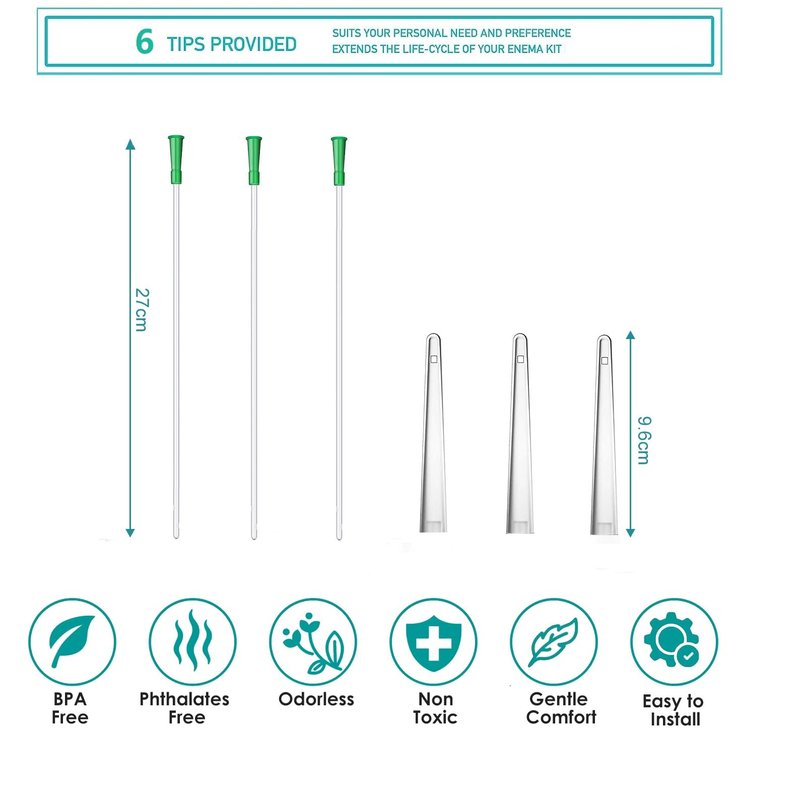 6 TIPS PROVIDED

SUITS YOUR PERSONAL NEED AND PREFERENCE
EXTENDS THE LIFE-CYCLE OF YOUR ENEMA KIT

27cm

9.6cm

BPA Free

Phthalates Free

Odorless

Non Toxic

Gentle Comfort

Easy to Install