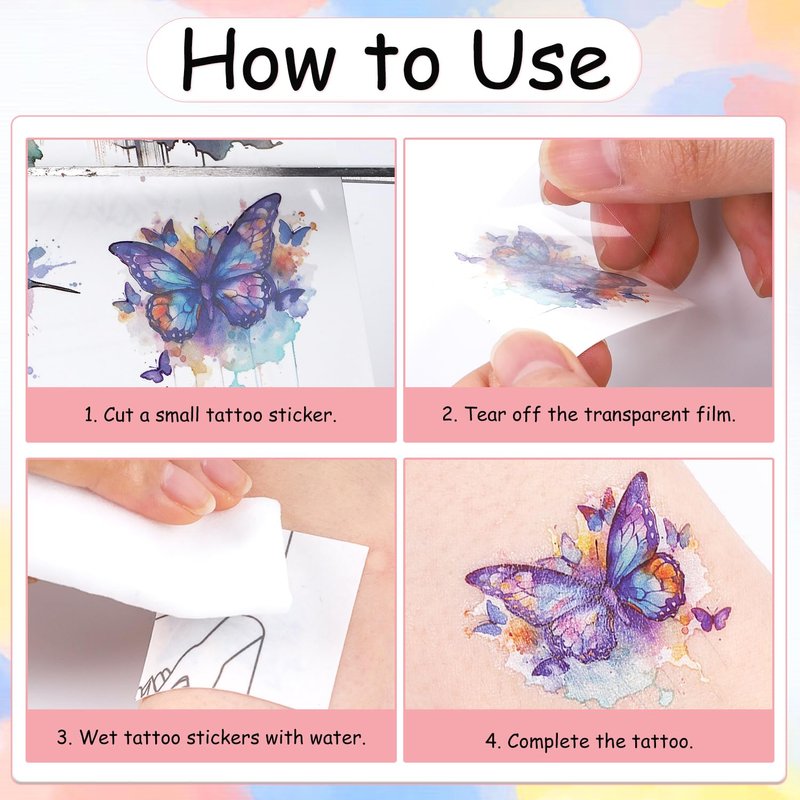 How to Use

1. Cut a small tattoo sticker.

2. Tear off the transparent film.

3. Wet tattoo stickers with water.

4. Complete the tattoo.