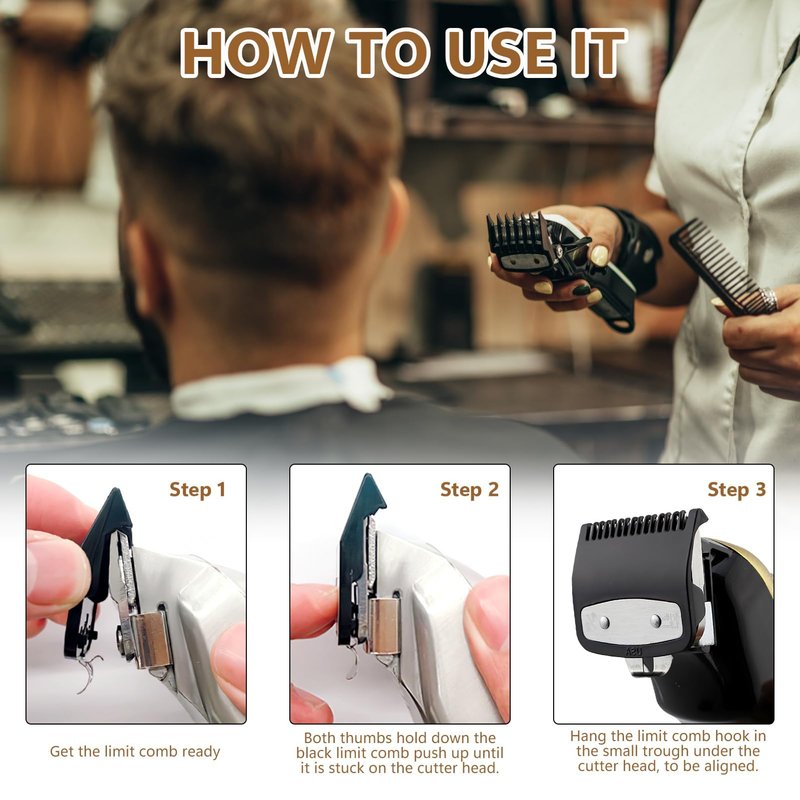 HOW TO USE IT

Step 1

Get the limit comb ready

Step 2

Both thumbs hold down the black limit comb push up until it is stuck on the cutter head.

Step 3

Hang the limit comb hook in the small trough under the cutter head, to be aligned.