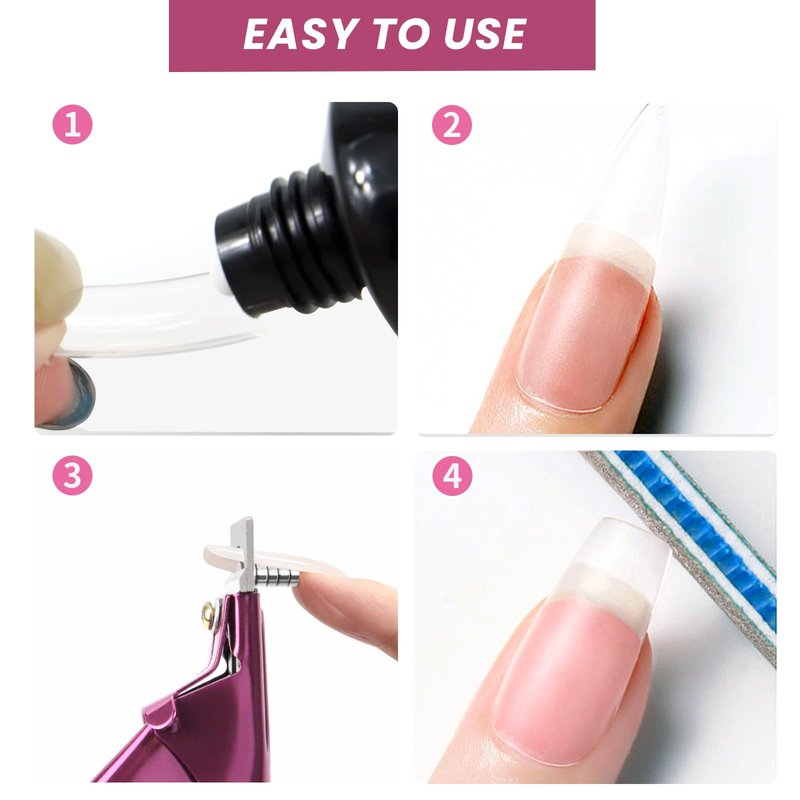 EASY TO USE

1

2

3

4